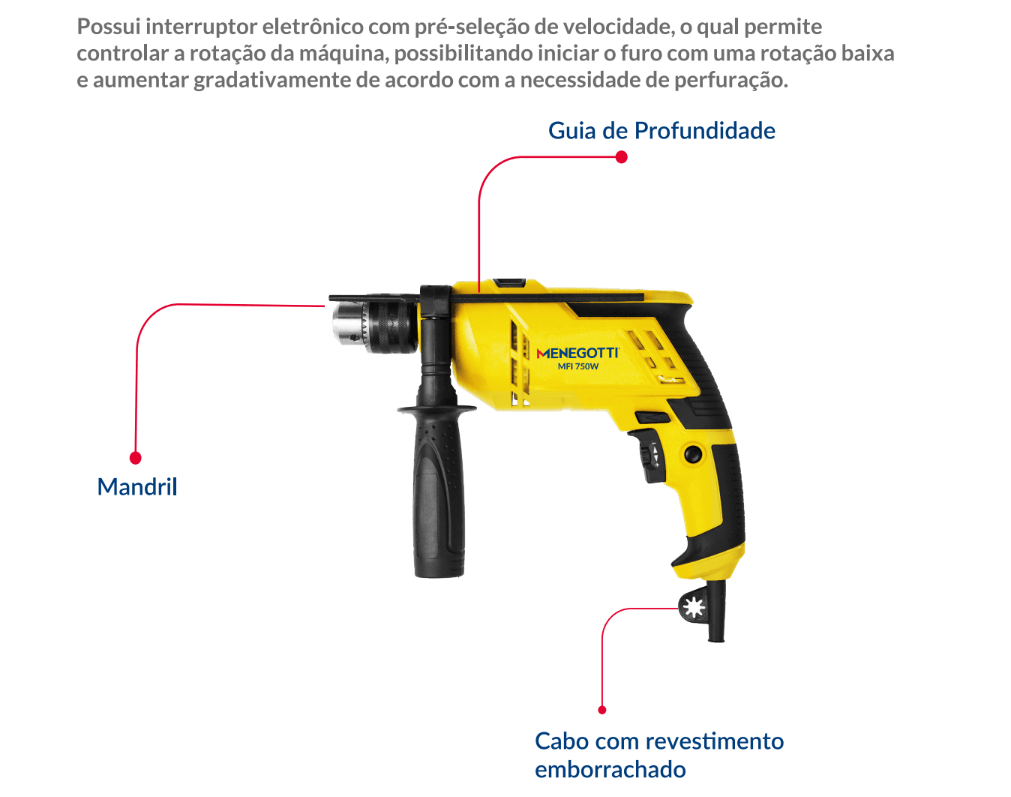 Possui interruptor eletrônico com pré-seleção de velocidade, o qual permite controlar a rotação da máquina, possibilitando iniciar o furo com uma rotação baixa e aumentar gradativamente de acordo com a necessidade de perfuração.

Guia de Profundidade

MENEGOTTI
MFI 750W

Mandril

Cabo com revestimento emborrachado